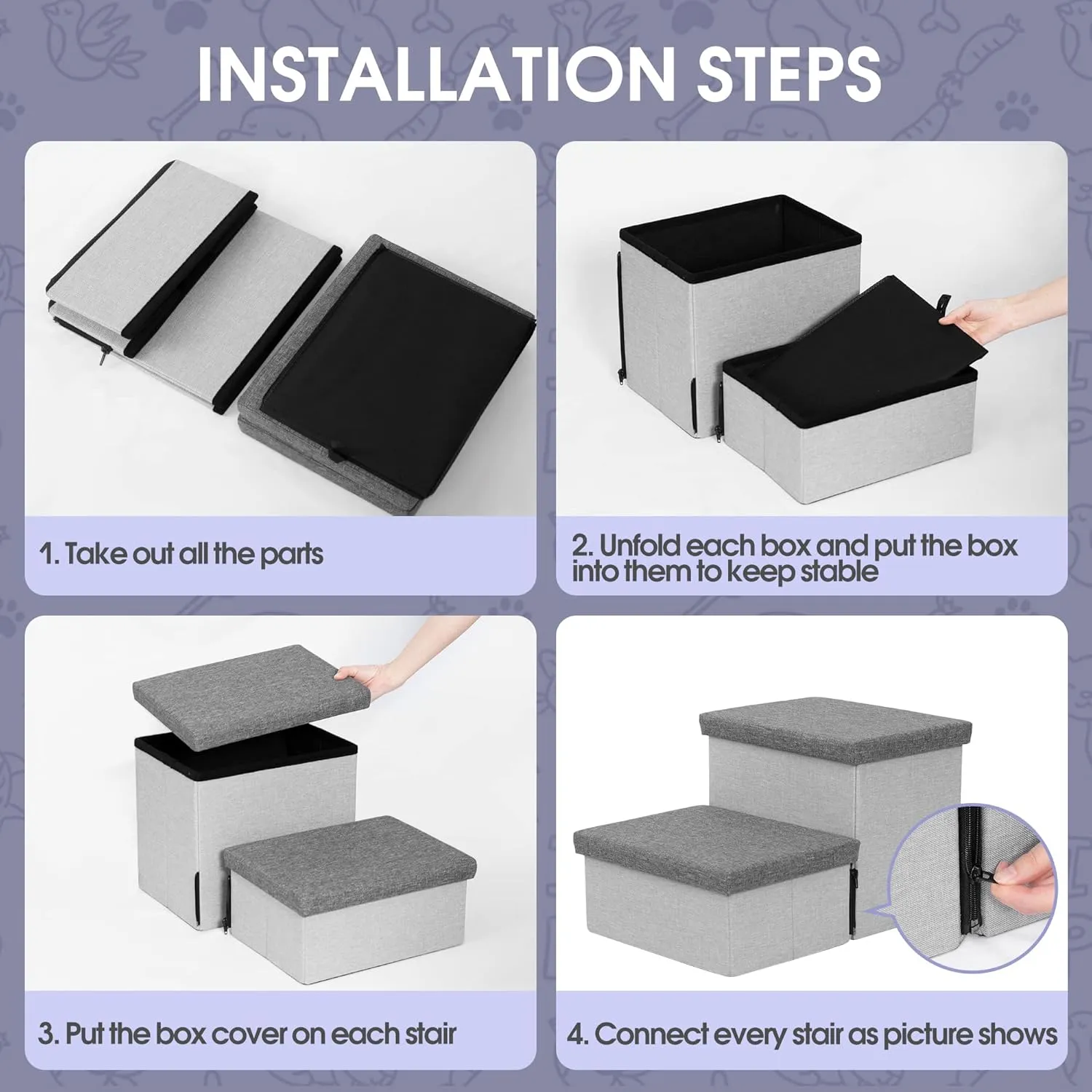 INSTALLATION STEPS

1. Take out all the parts

2. Unfold each box and put the box into them to keep stable

3. Put the box cover on each stair

4. Connect every stair as picture shows