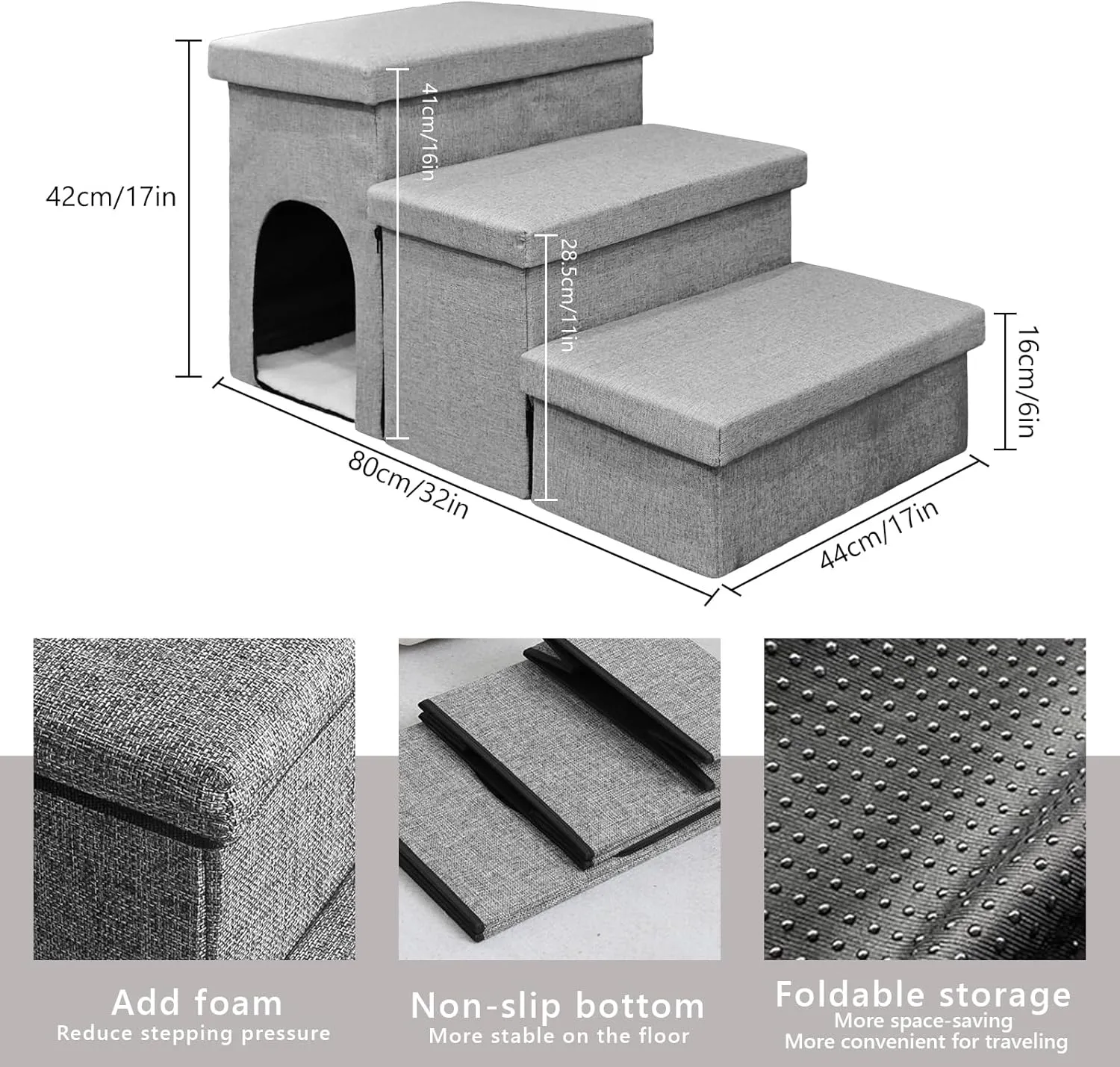 42cm/17in

41cm/16in

28.5cm/11in

16cm/6in

80cm/32in

44cm/17in

Add foam
Reduce stepping pressure

Non-slip bottom
More stable on the floor

Foldable storage
More space-saving
More convenient for traveling