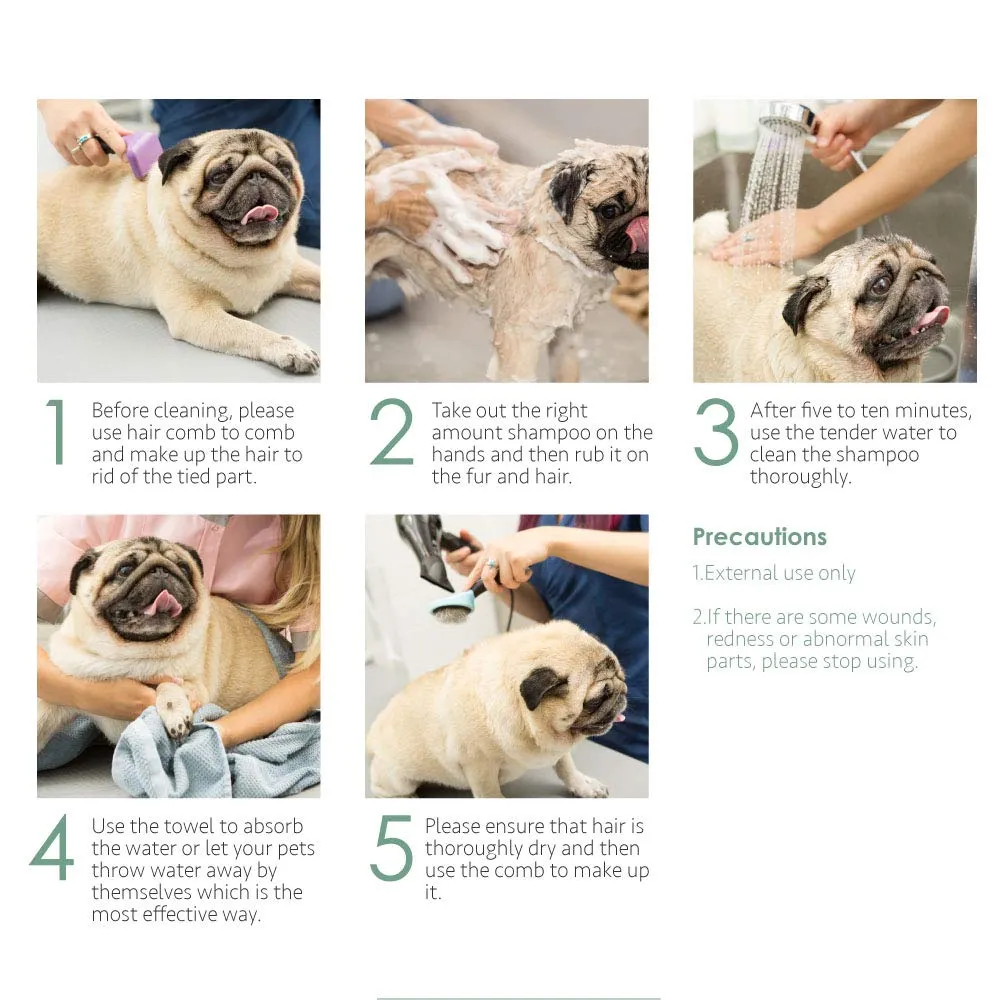 1 Before cleaning, please use hair comb to comb and make up the hair to rid of the tied part.

2 Take out the right amount shampoo on the hands and then rub it on the fur and hair.

3 After five to ten minutes, use the tender water to clean the shampoo thoroughly.

4 Use the towel to absorb the water or let your pets throw water away by themselves which is the most effective way.

5 Please ensure that hair is thoroughly dry and then use the comb to make up it.

Precautions

1.External use only

2.If there are some wounds, redness or abnormal skin parts, please stop using.